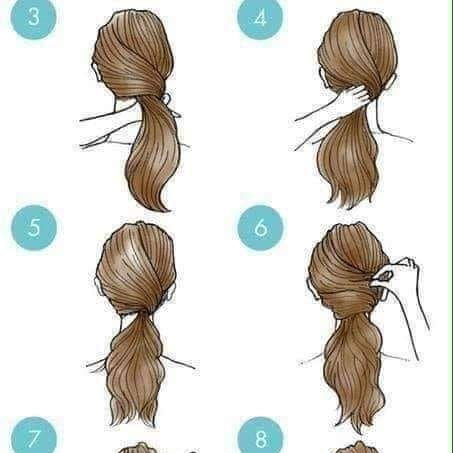 3

4

5

6

7

8